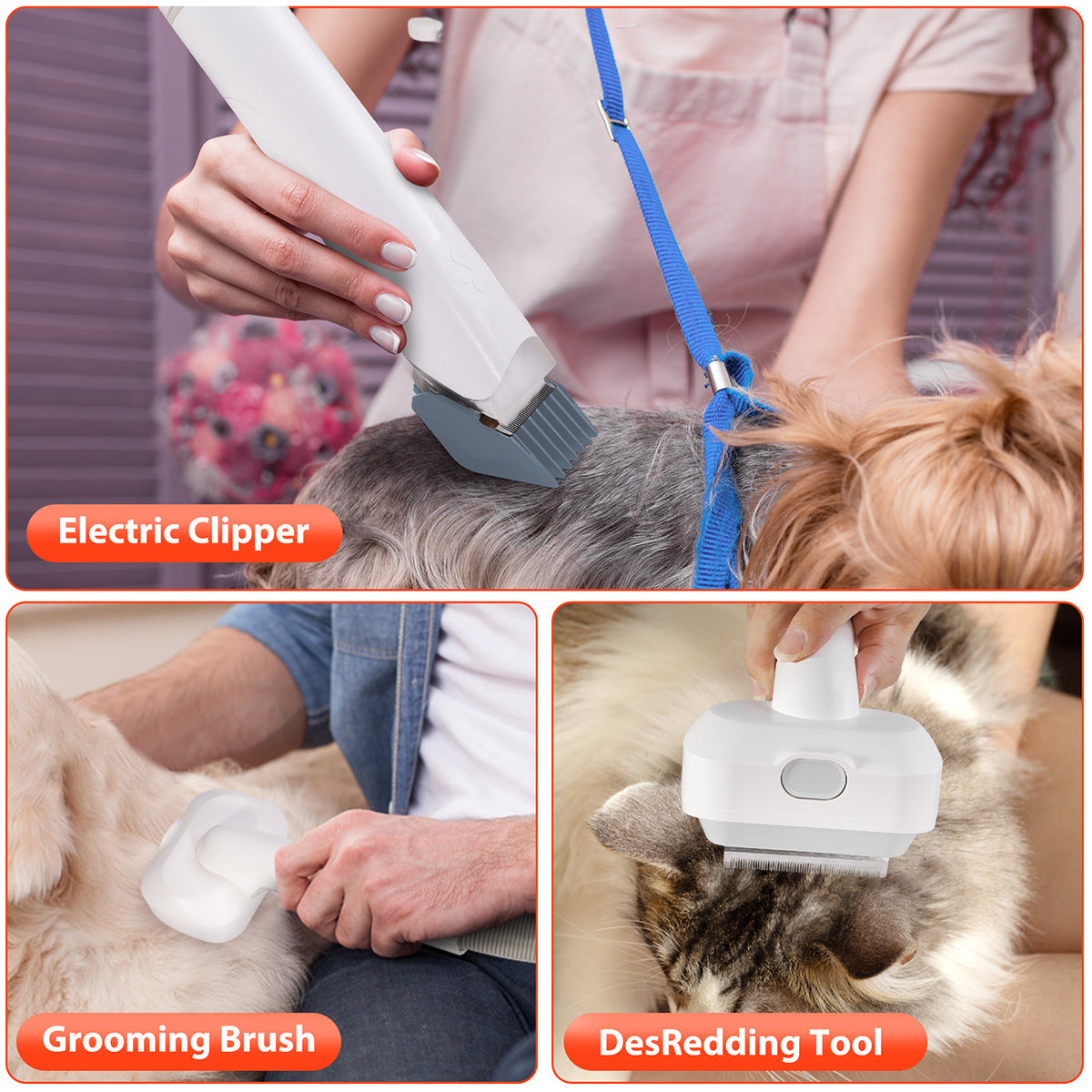 Electric Clipper

Grooming Brush

DesRedding Tool