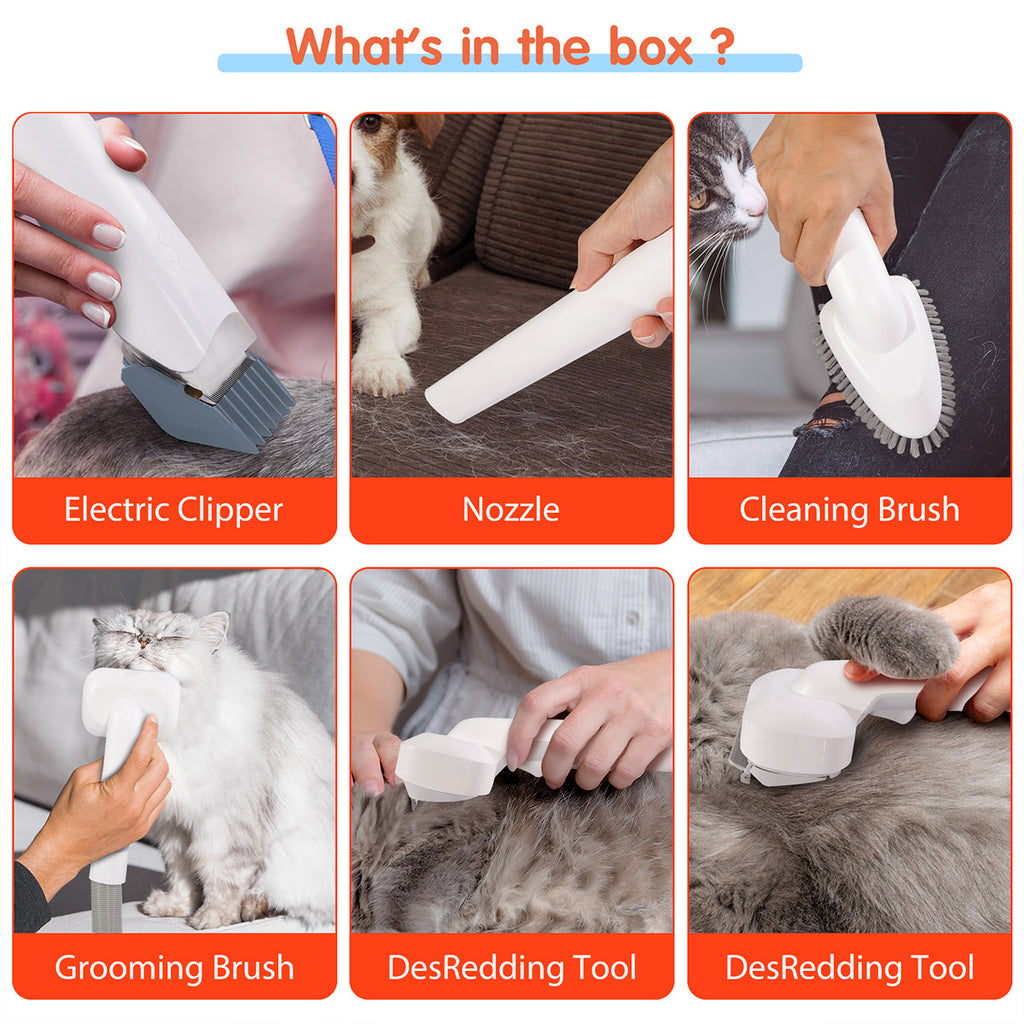 What's in the box ?

Electric Clipper

Nozzle

Cleaning Brush

Grooming Brush

DesRedding Tool

DesRedding Tool